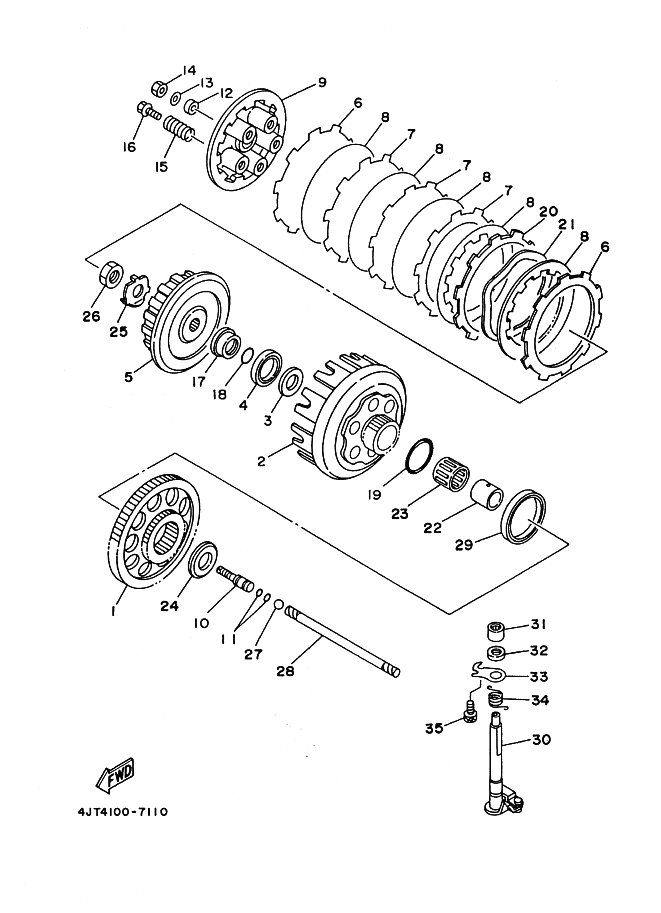 14
13
12
9
16
15
6
8
7
8
7
8
7
8
20
21
8
6
26
25
5
17
18
4
3
2
19
23
22
29
1
24
10
11
27
28
31
32
33
34
35
30
FWD
4JT4100-7110