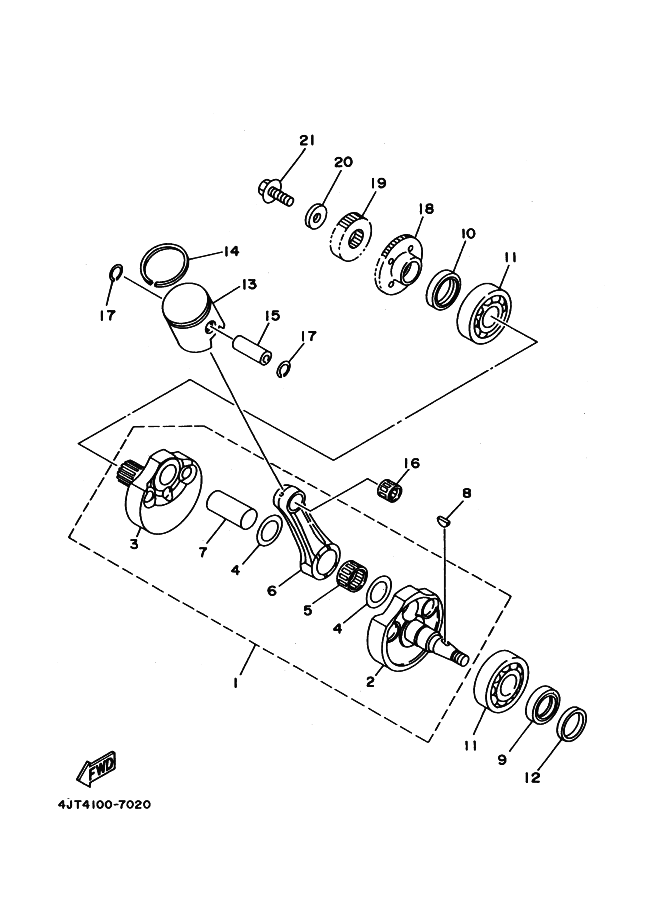 21
20
19
18
10
11
14
13
17
15
17
16
8
3
7
4
6
5
4
2
1
11
9
12
FWD
4JT4100-7020