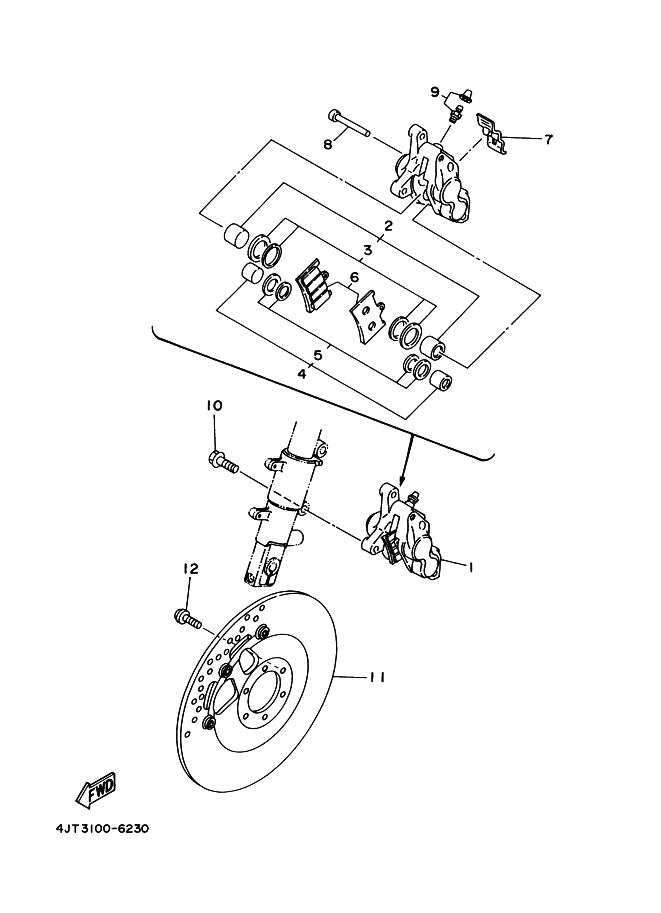 9
8
7
2
3
6
5
4
10
1
12
11
FWD
4JT3100-6230