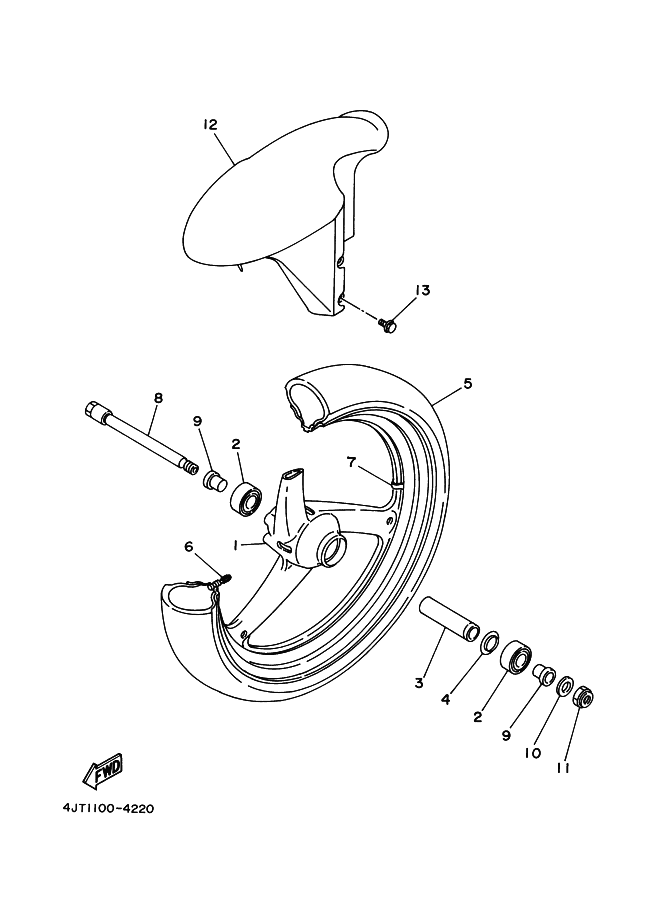 12

13

5

8

9

2

7

1

6

3

4

2

9

10

11

FWD

4JT1100-4220