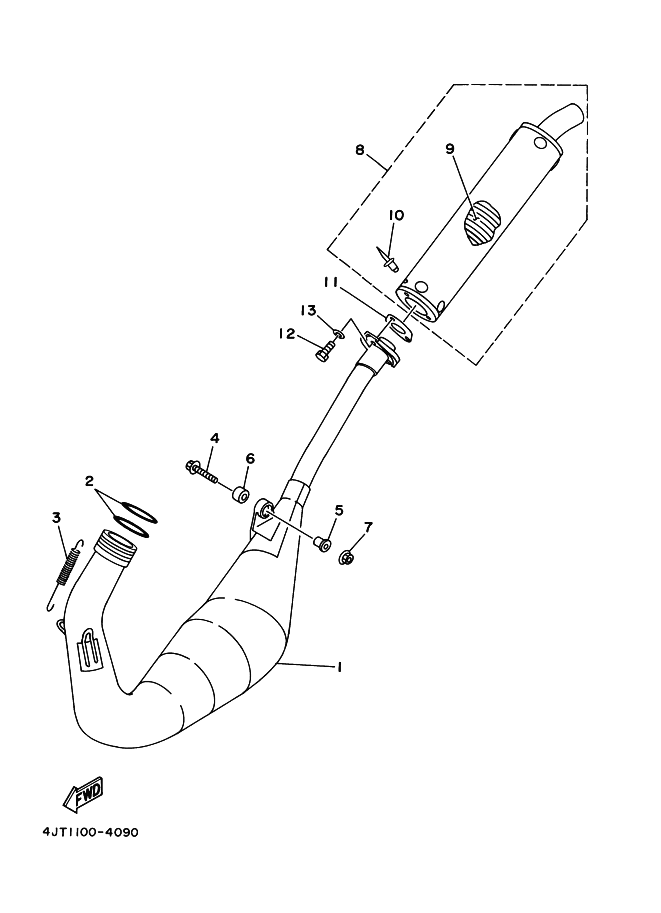 8
9
10
11
13
12
4
6
2
3
5
7
1
FWD
4JT1100-4090