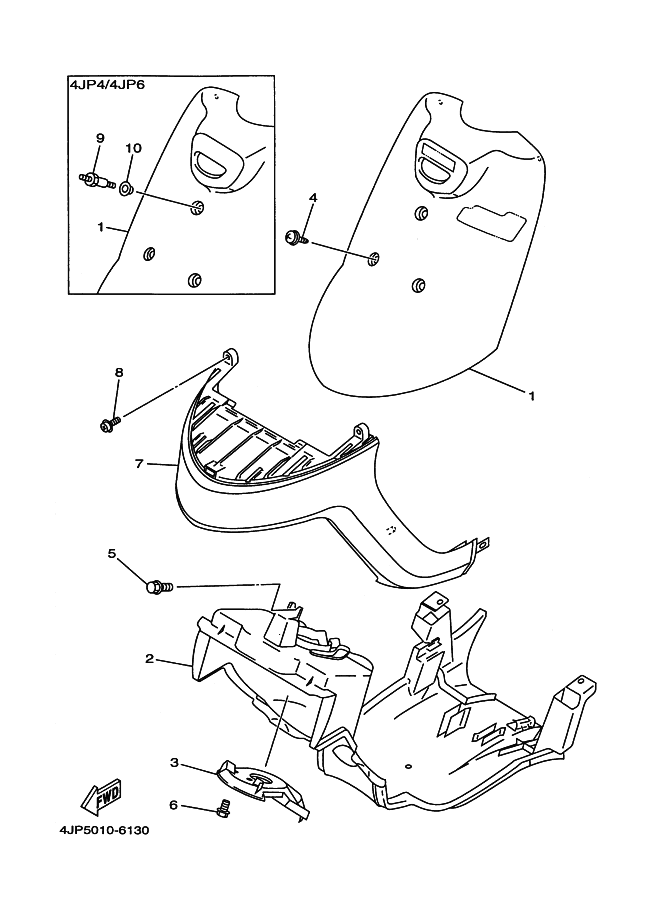 4JP4/4JP6
9
10
1
4
1
8
7
5
2
3
6
FWD
4JP5010-6130