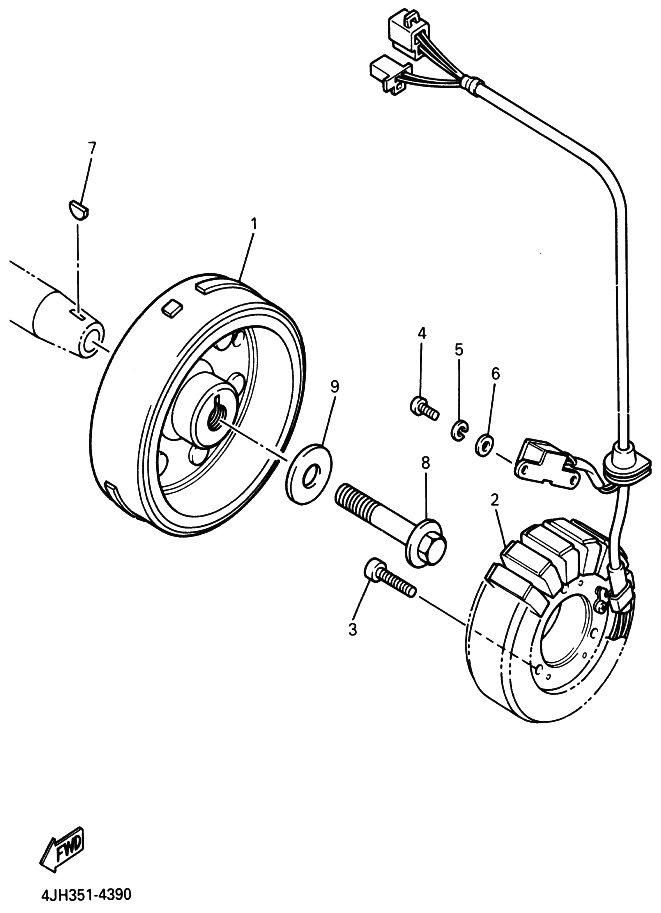 7
1
4
5
6
9
8
2
3
FWD
4JH351-4390