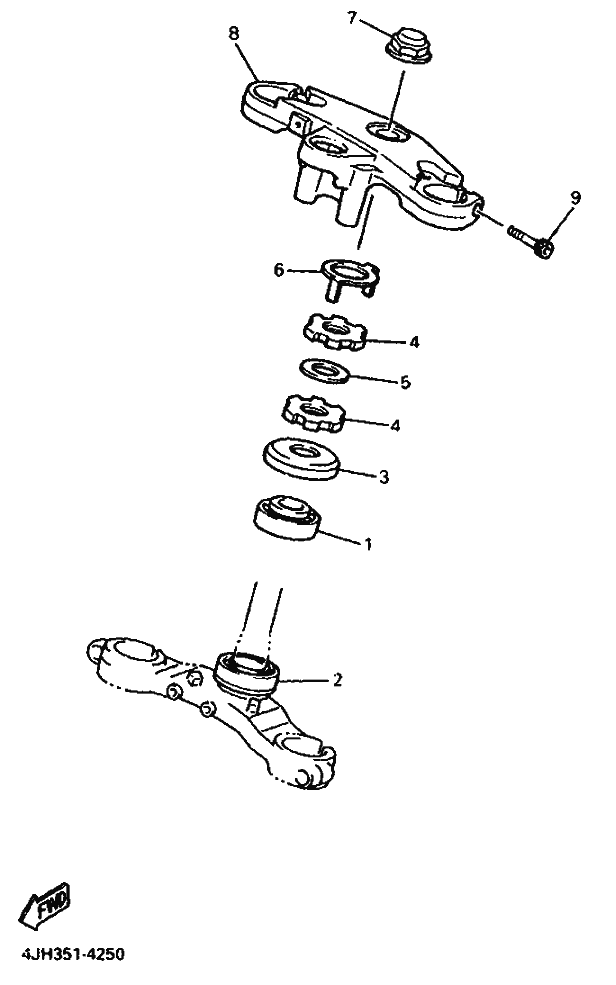 7
8
9
6
4
5
4
3
1
2
FWD
4JH351-4250