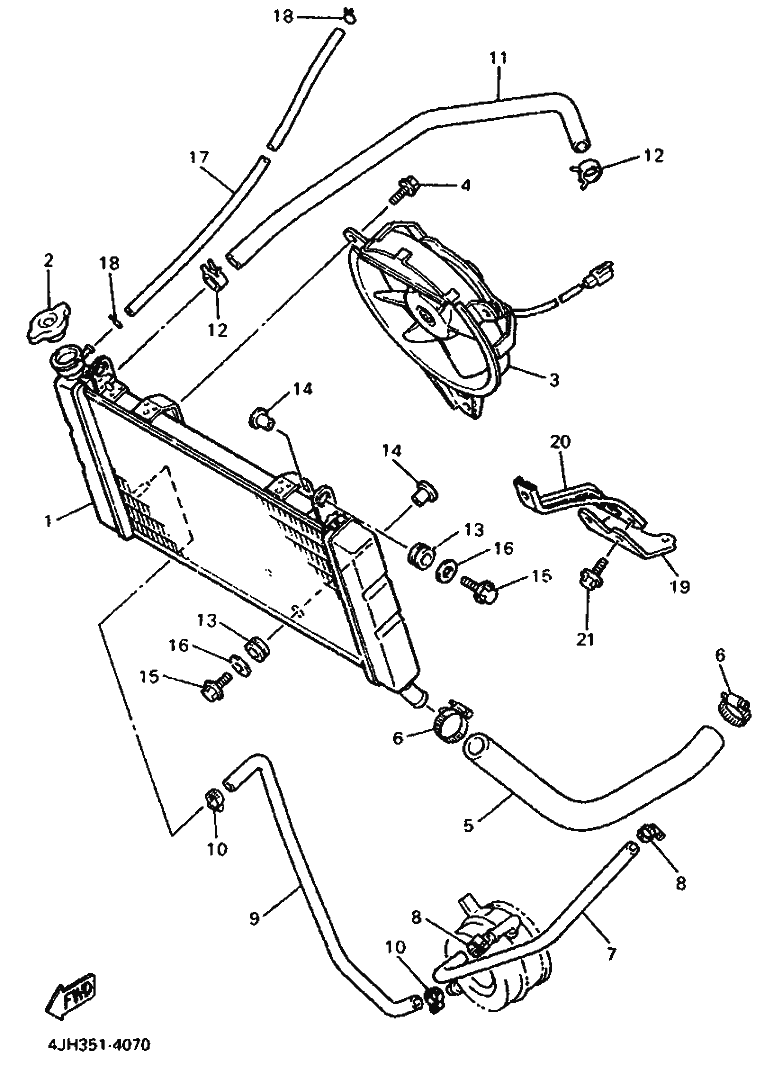 18
11
17
12
4
2
18
12
3
14
14
20
1
13
16
15
19
21
13
16
15
6
6
5
10
8
9
8
7
10
FWD
4JH351-4070