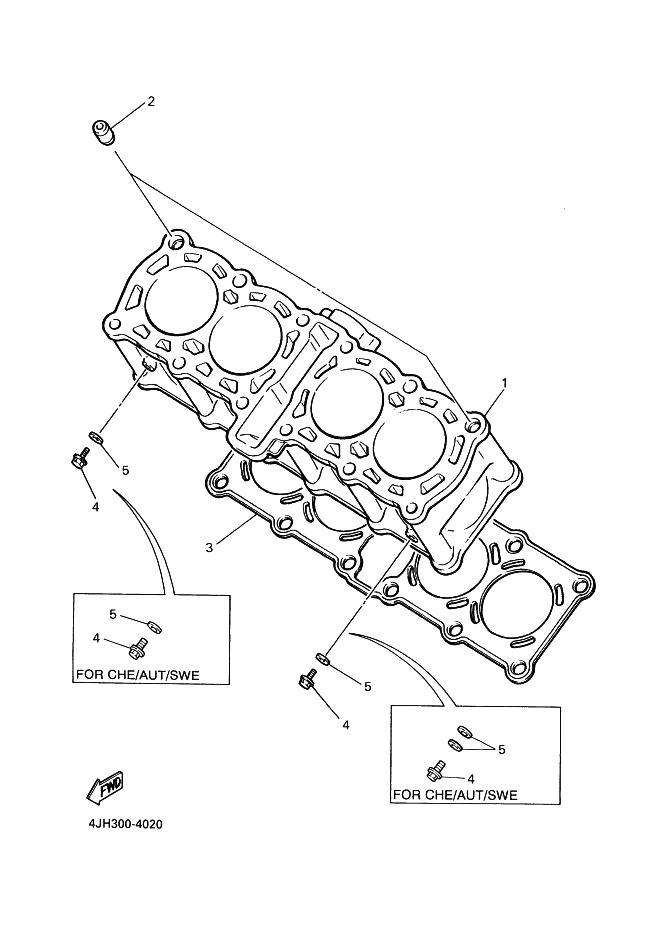 2

1

5

4

3

5

4

FOR CHE/AUT/SWE

5

4

5

4

FOR CHE/AUT/SWE

FWD

4JH300-4020