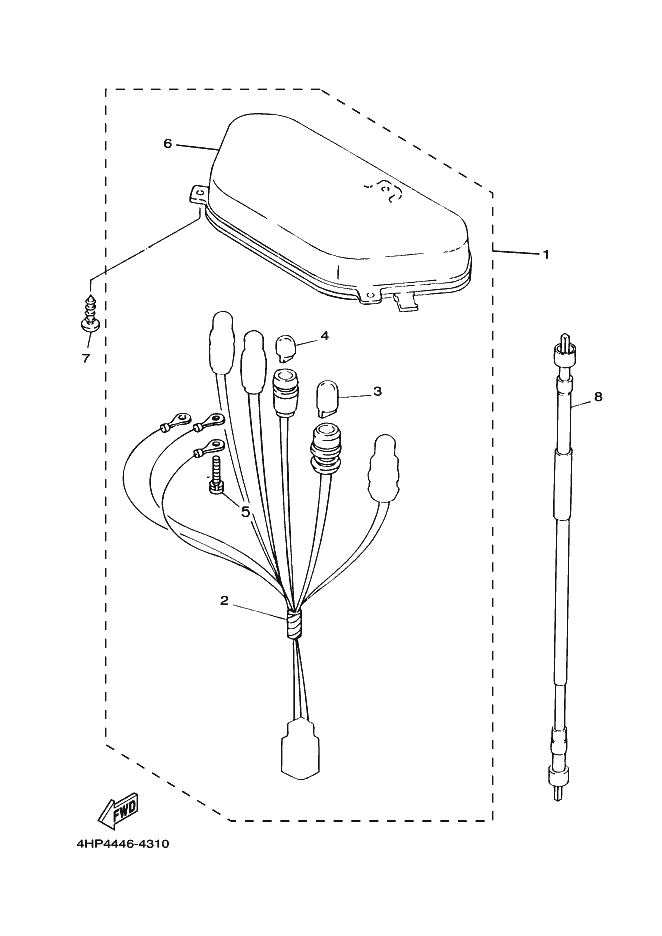 6
1
7
4
3
8
5
2
FWD
4HP4446-4310