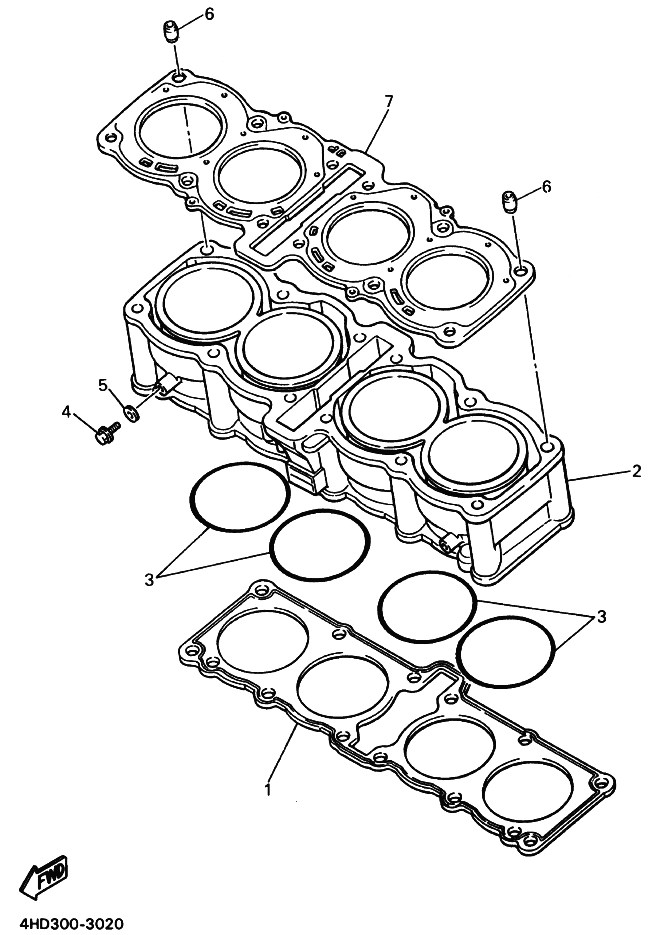 6
7
6
5
4
2
3
3
1
FWD
4HD300-3020