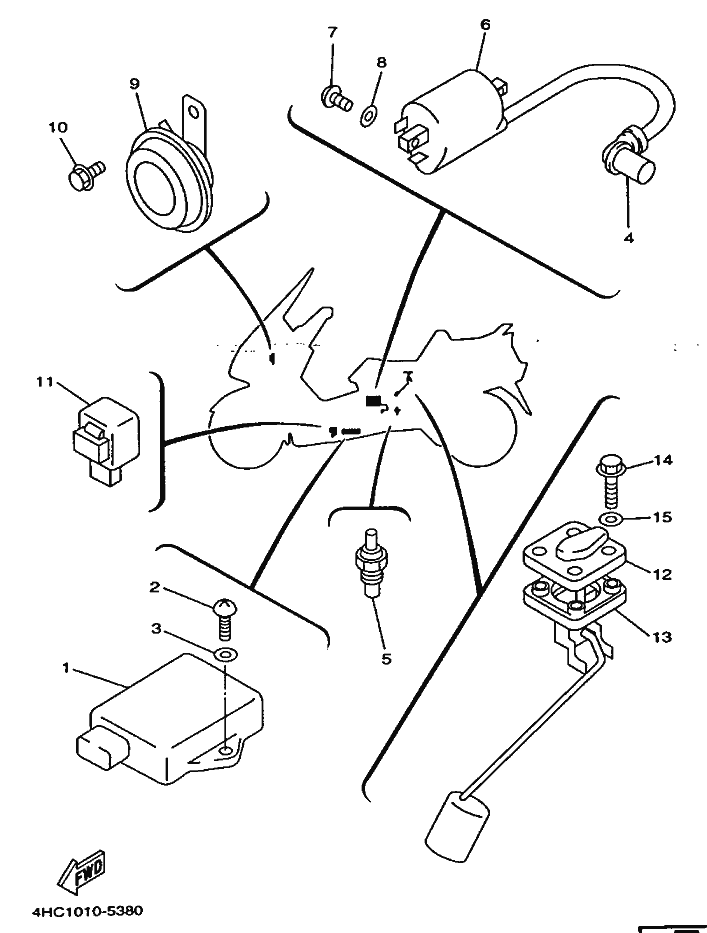 7
6
8
9
10
4
11
14
15
12
13
2
3
5
1
FWD
4HC1010-5380