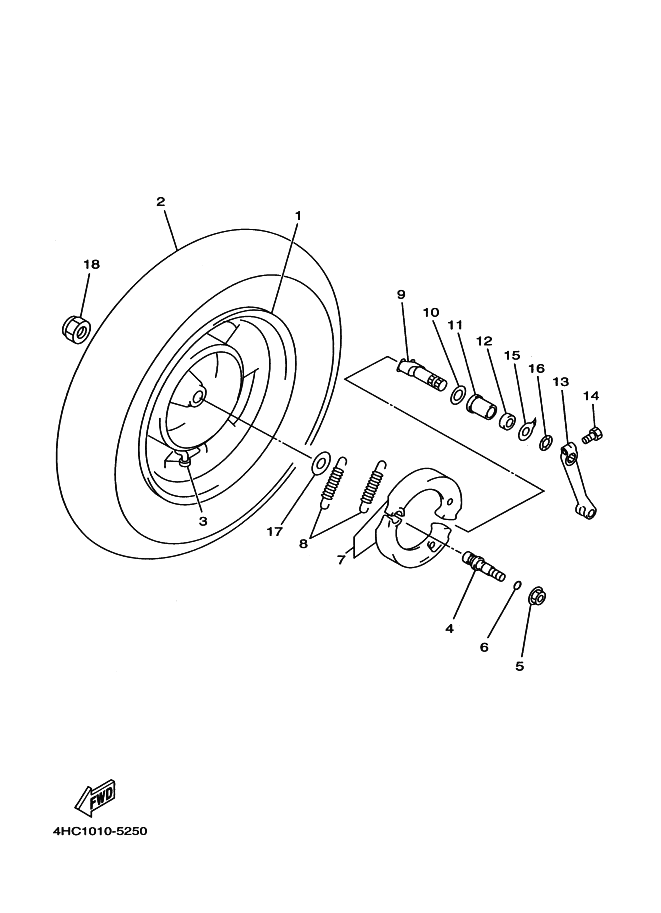 2
1
18
9
10
11
12
15
16
13
14
3
17
8
7
4
6
5
FWD
4HC1010-5250