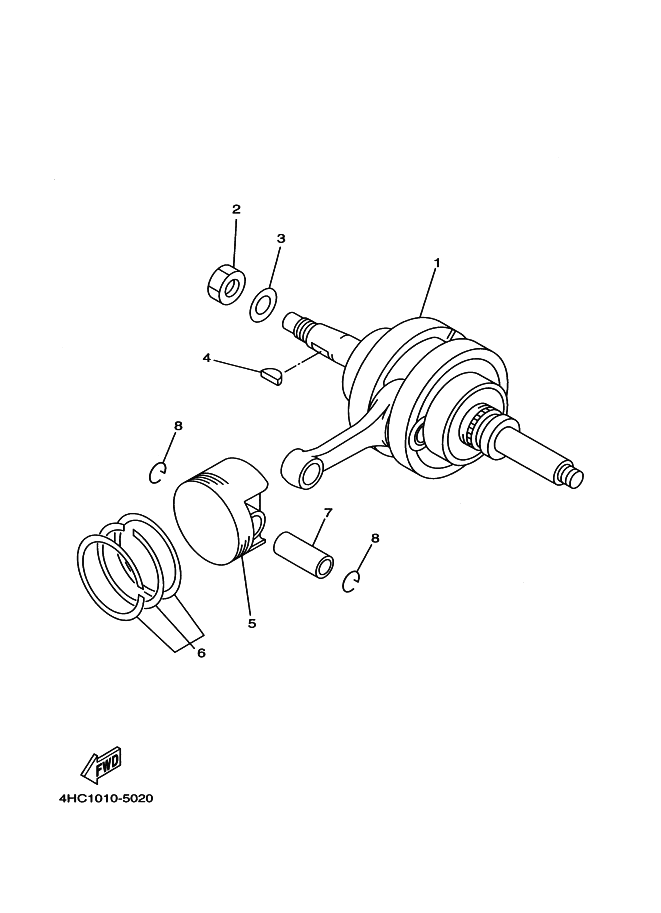 2
3
1
4
8
7
8
5
6
FWD
4HC1010-5020