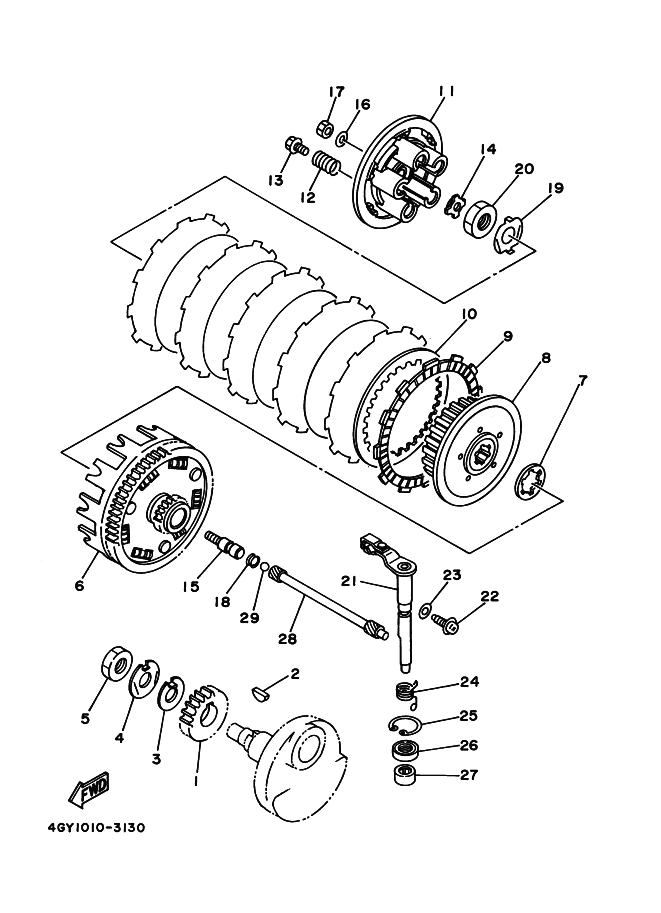 17
16
11
13
12
14
20
19
10
9
8
7
6
15
18
29
28
21
23
22
2
24
25
26
27
5
4
3
1
FWD
4GY1010-3130