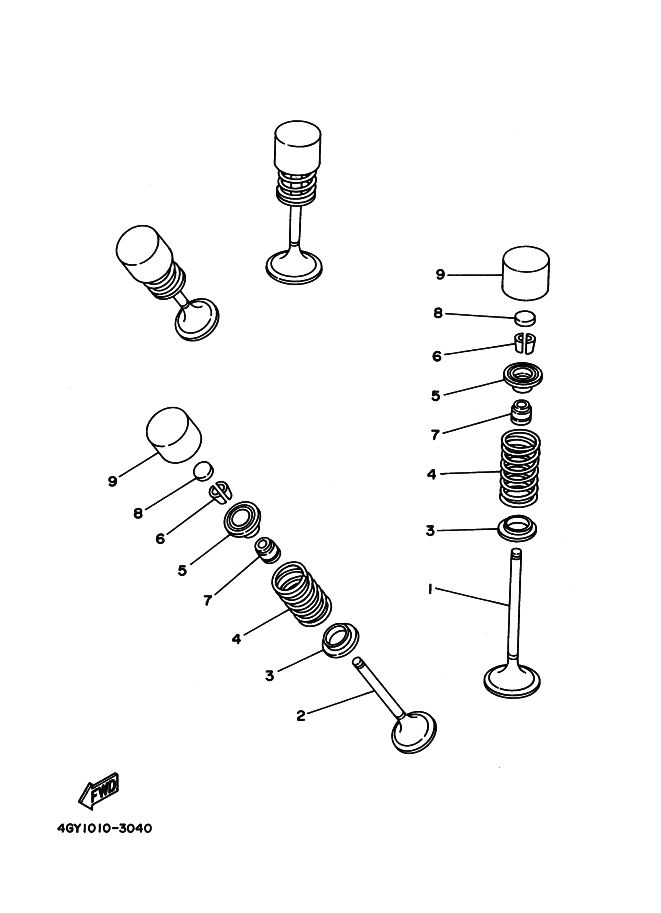 9
8
6
5
7
4
3
1
9
8
6
5
7
4
3
2
FWD
4GY1010-3040