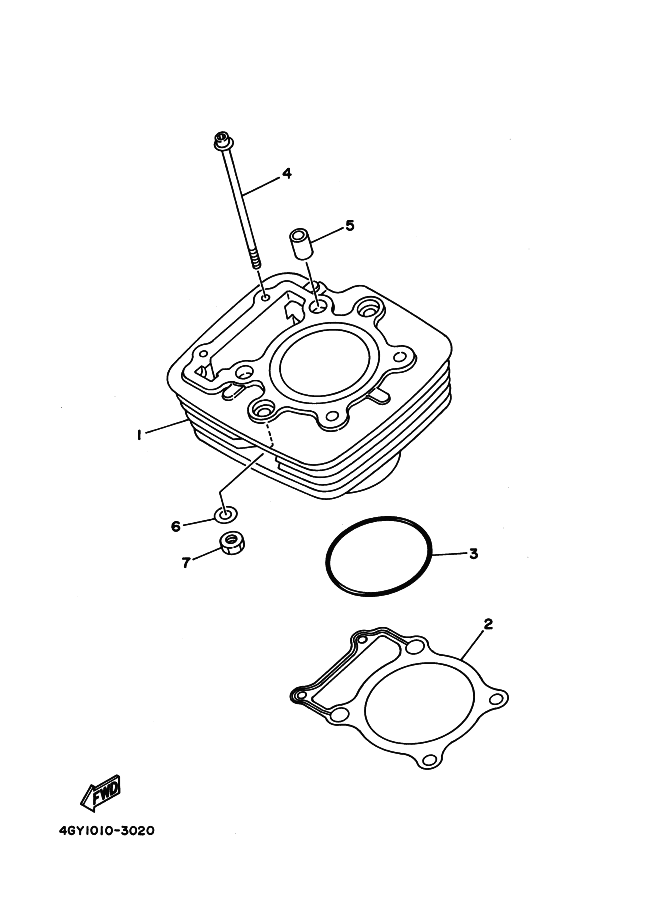 4
5
1
6
7
3
2
FWD
4GY1010-3020