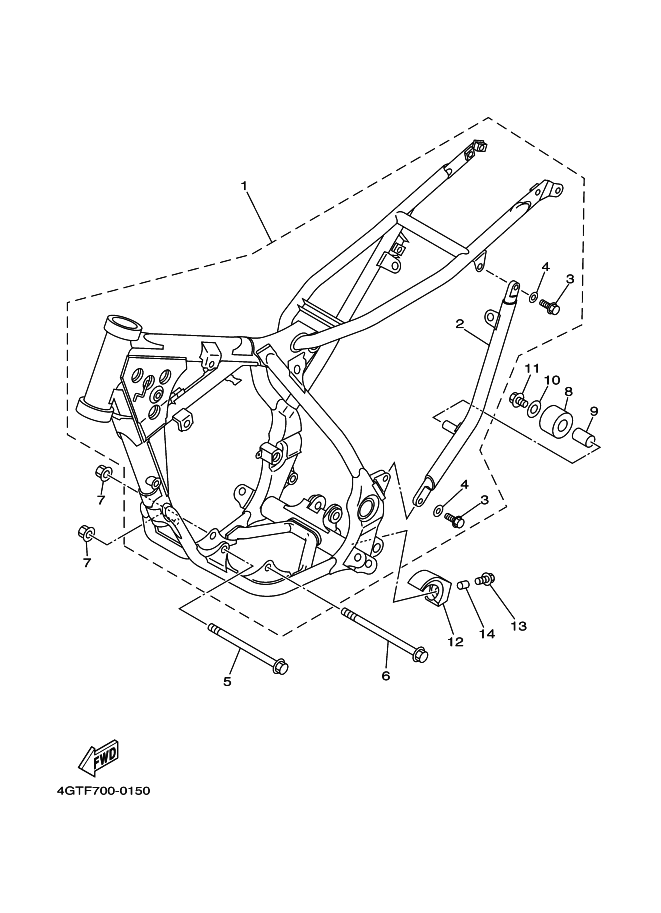 1
4
3
2
11
10
8
9
7
7
4
3
12
14
13
5
6
FWD
4GTF700-0150