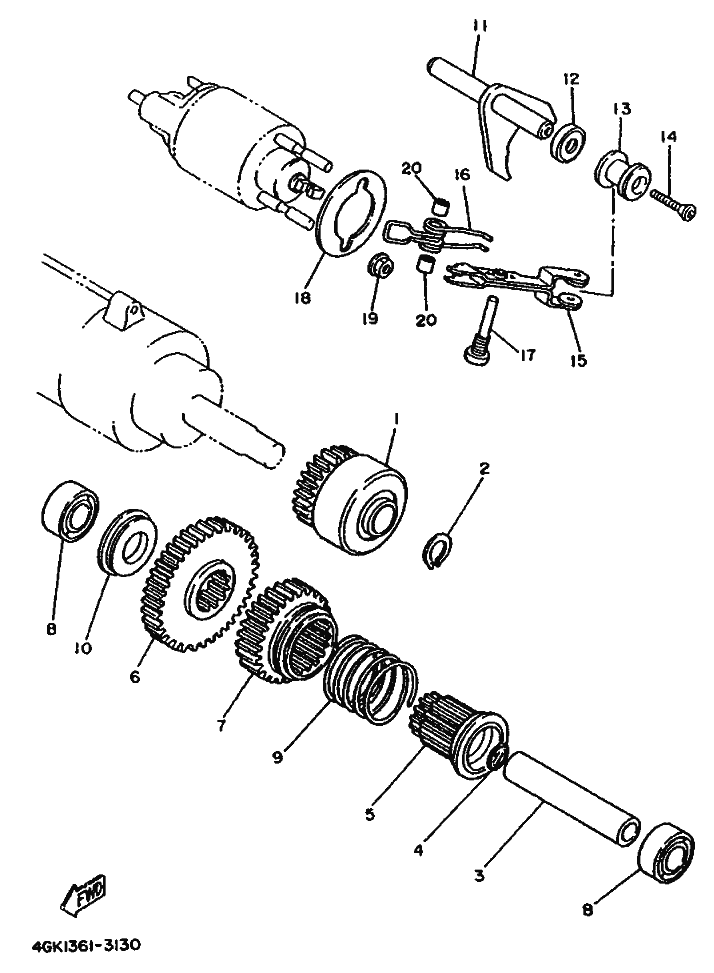 11
12
13
14
20
16
18
19
20
17
15
1
2
8
10
6
7
9
5
4
3
8
FWD
4GK1361-3130