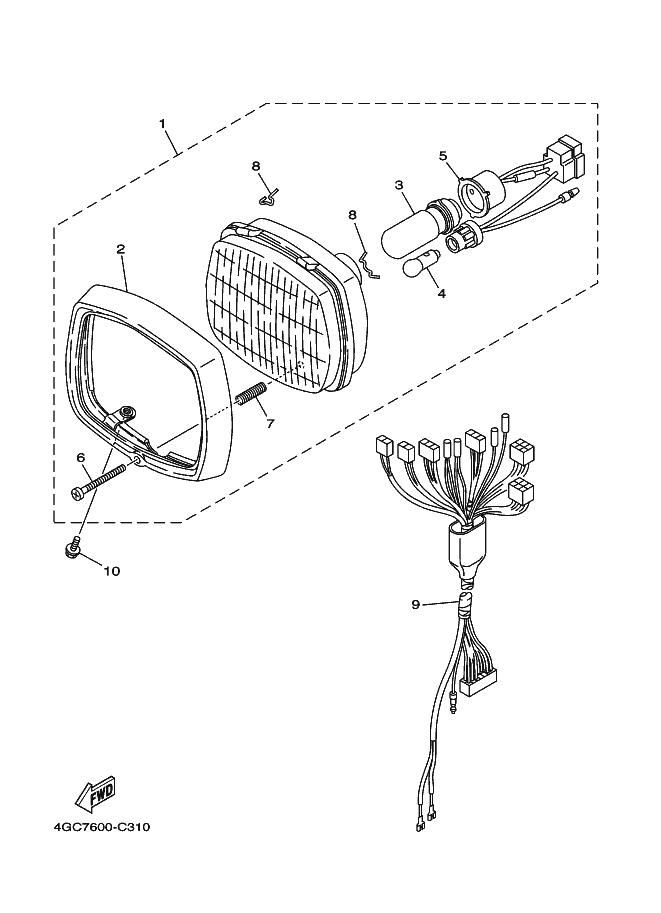 1
8
5
3
8
2
4
7
6
10
9
FWD
4GC7600-C310