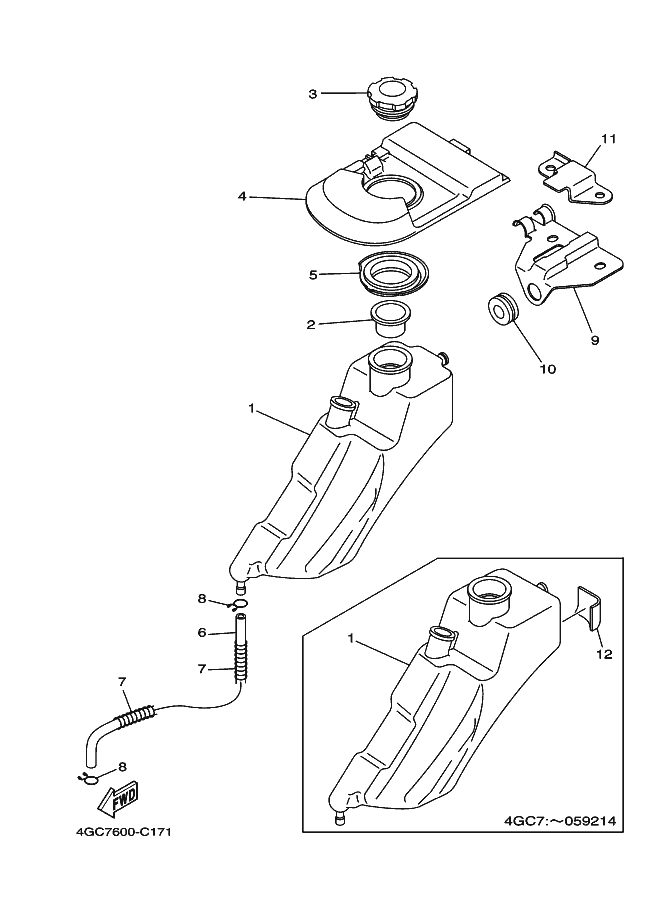 3
11
4
5
2
9
10
1
8
6
7
7
8
FWD
4GC7600-C171
1
12
4GC7:～059214