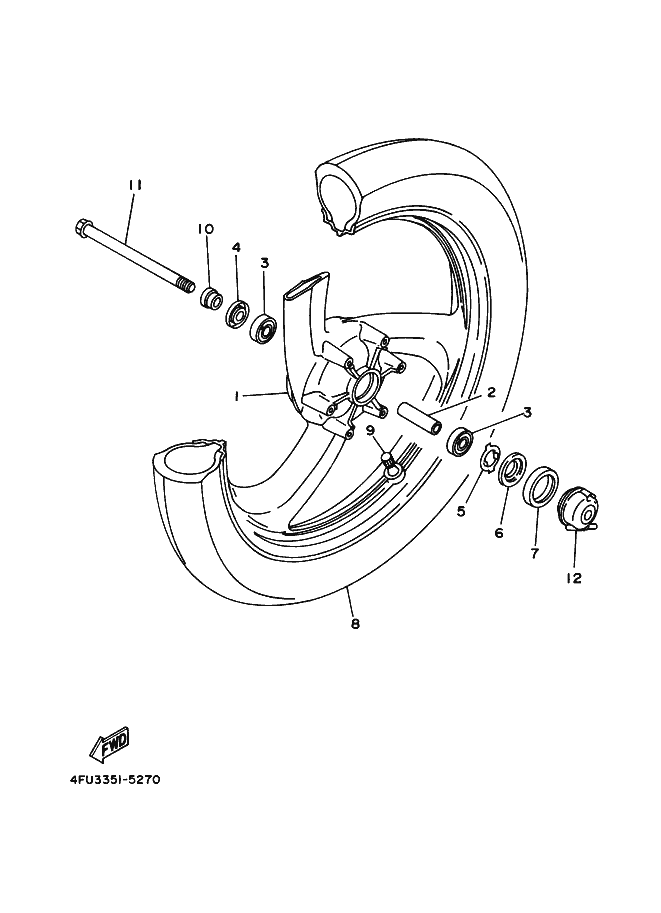 11
10
4
3
1
2
3
9
5
6
7
12
8
FWD
4FU3351-5270