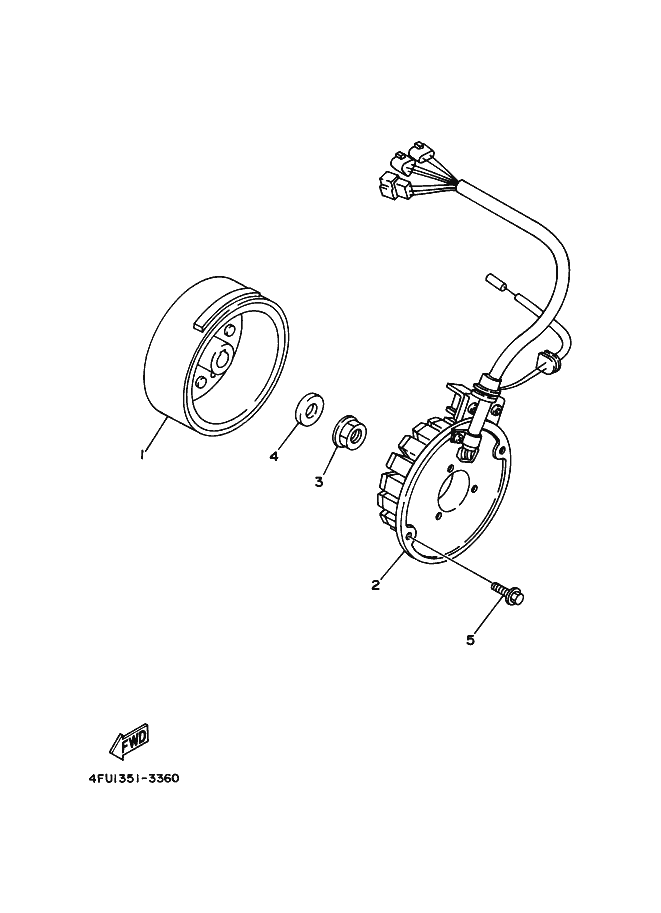 1

4

3

2

5

FWD

4FU1351-3360