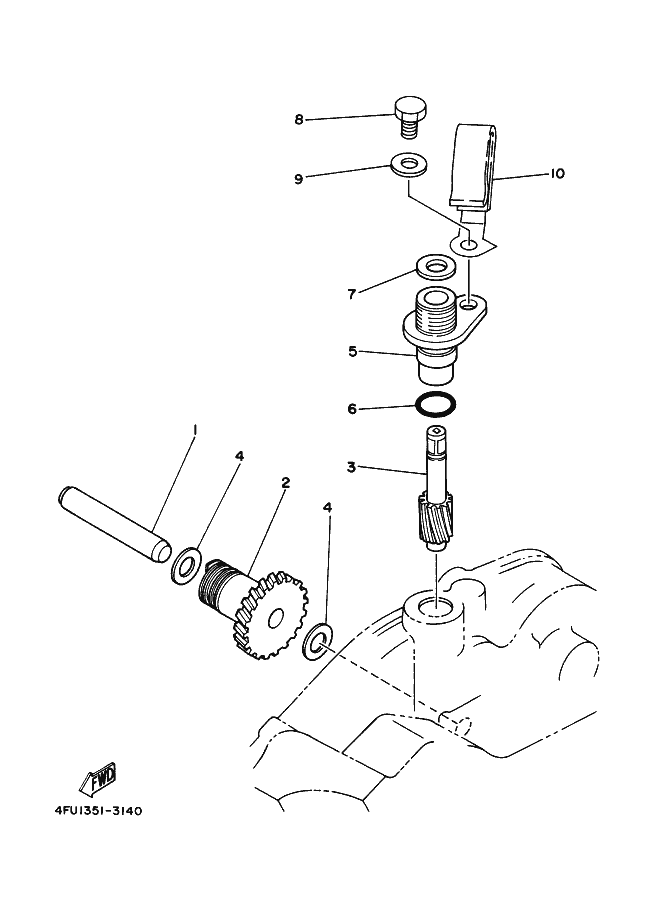 8
9
10
7
5
6
3
1
4
2
4
FWD
4FU1351-3140