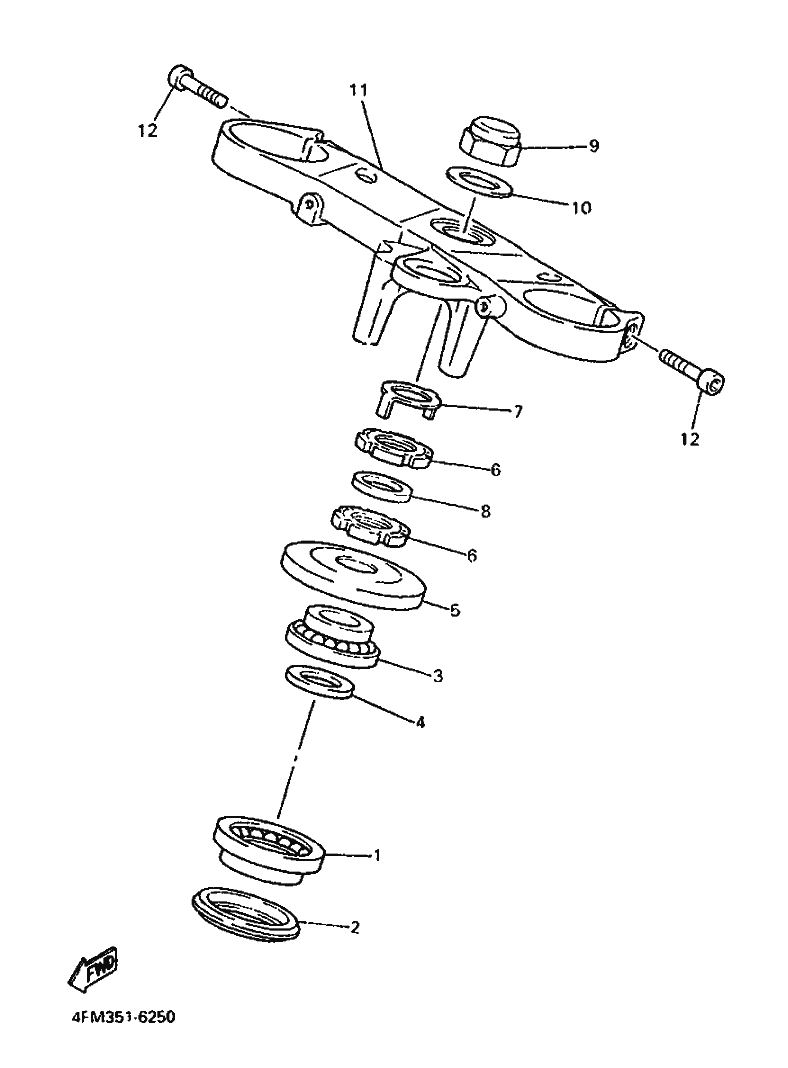 12
11
9
10
12
7
6
8
6
5
3
4
1
2
FWD
4FM351-6250