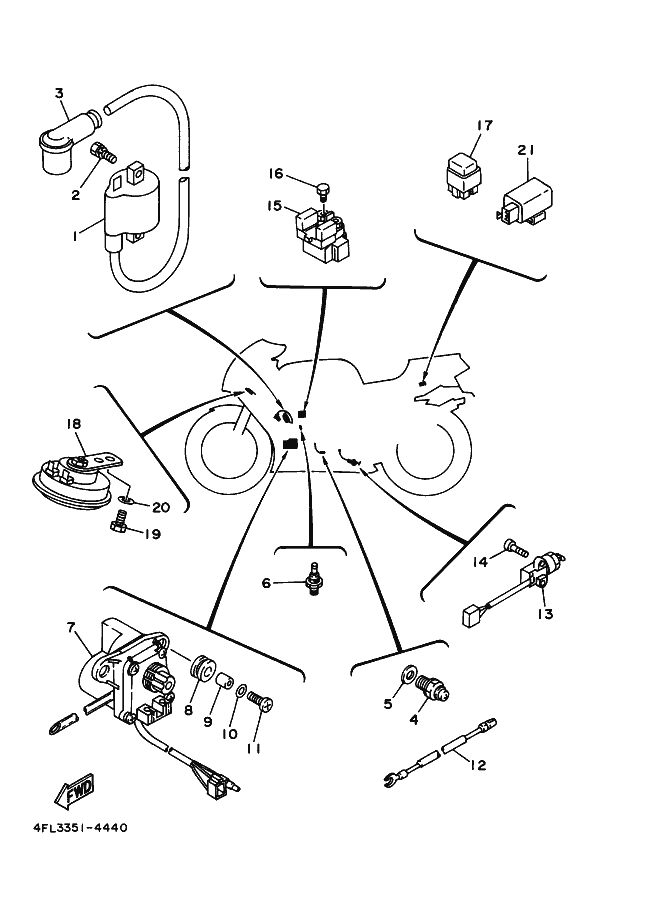 3
2
1
16
15
17
21
18
20
19
6
14
13
7
8
9
10
11
5
4
12
FWD
4FL3351-4440