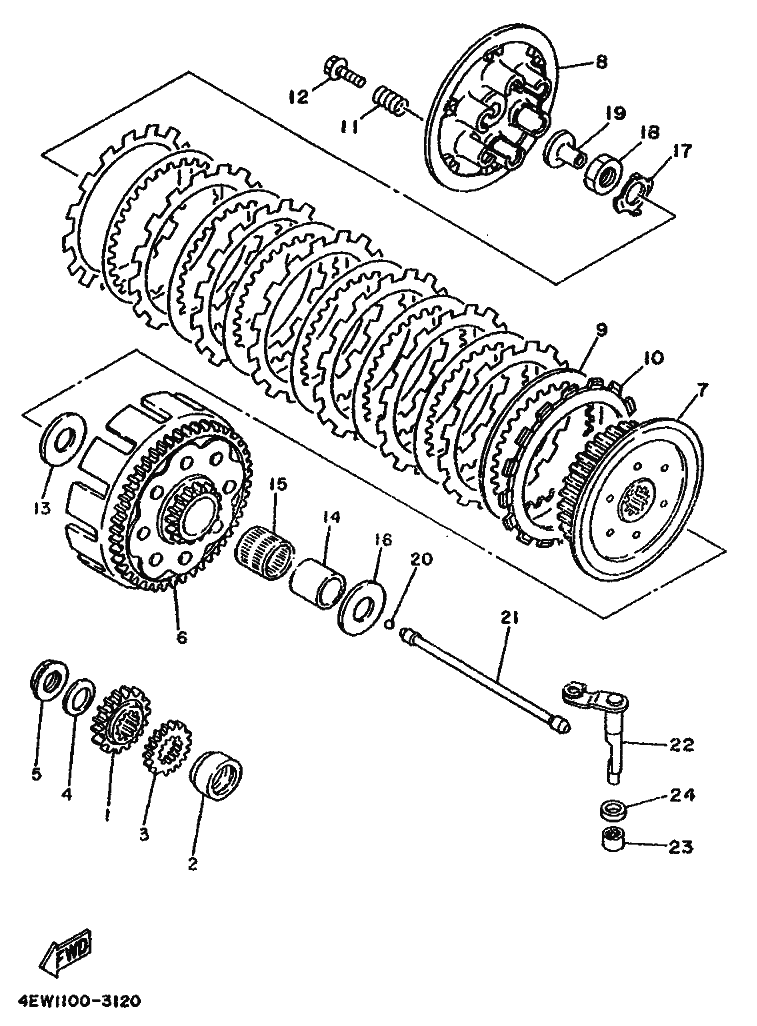 12
11
8
19
18
17
9
10
7
13
15
14
16
20
6
21
5
4
1
3
2
22
24
23
FWD
4EW1100-3120