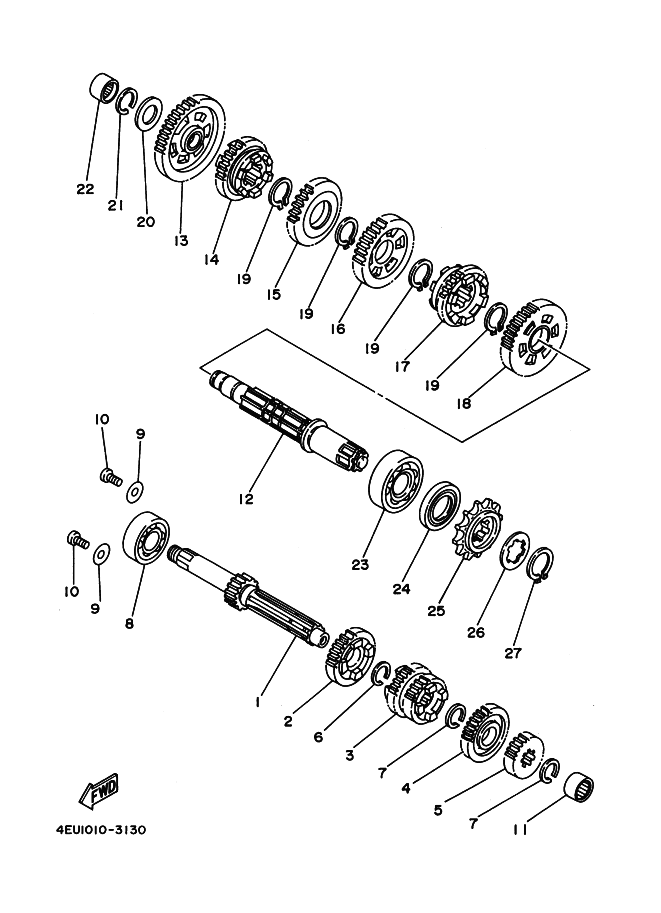 22
21
20
13
14
19
15
19
16
19
17
19
18
10
9
12
23
24
25
26
27
10
9
8
1
2
6
3
7
4
5
7
11
FWD
4EU1010-3130