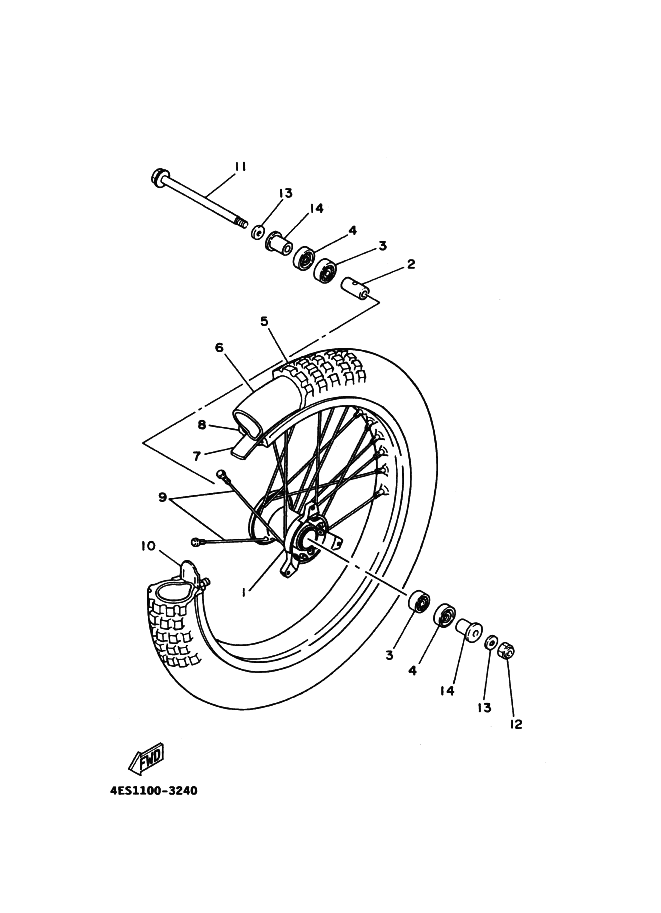 11
13
14
4
3
2
5
6
8
7
9
10
1
3
4
14
13
12
FWD
4ES1100-3240