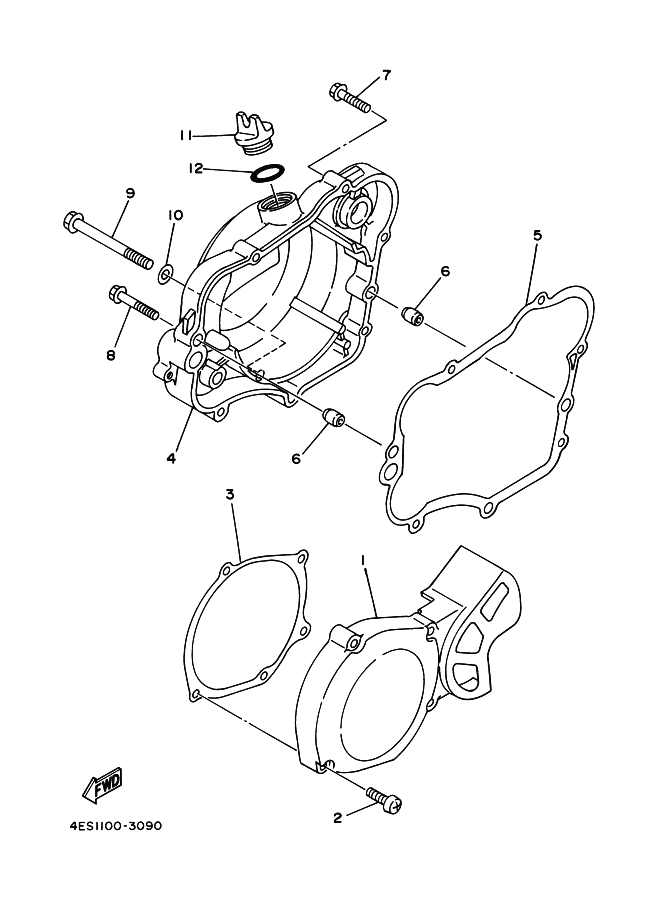 7
11
12
9
10
5
6
8
4
6
3
1
FWD
2
4ES1100-3090