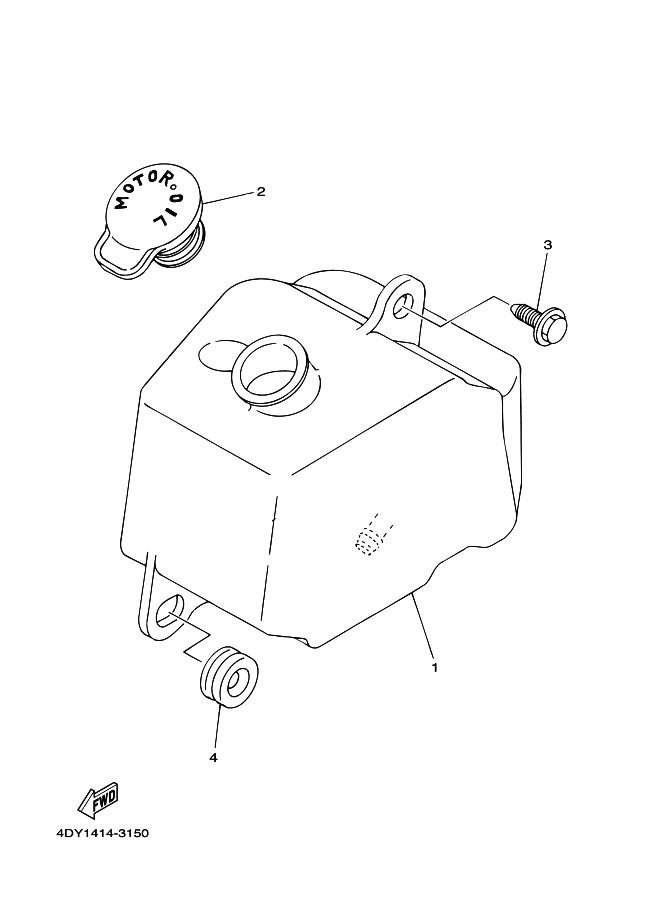 MOTOR OIL

2

3

1

4

FWD

4DY1414-3150