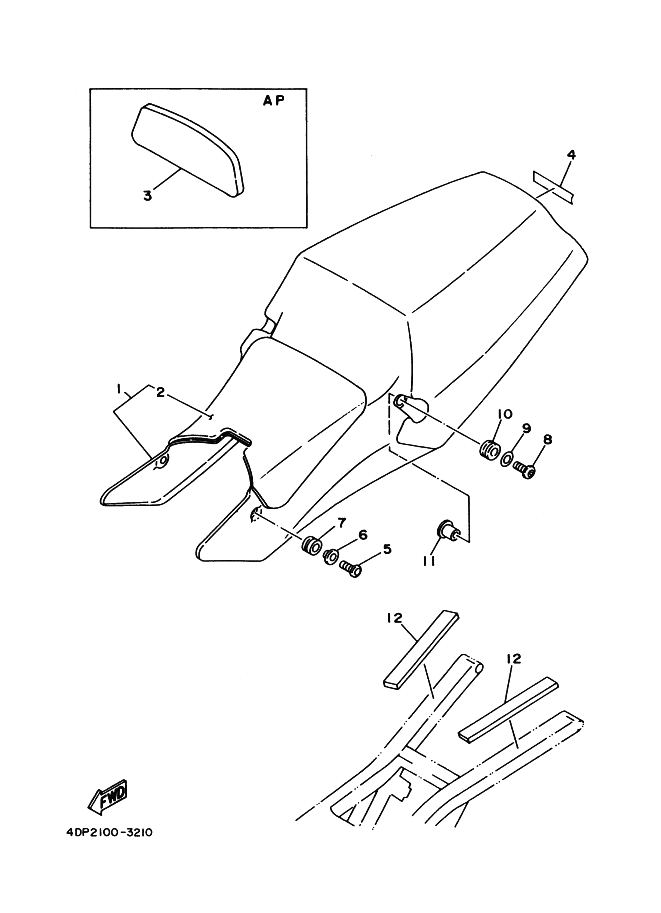 AP
3
4
1
2
10
9
8
7
6
5
11
12
12
FWD
4DP2100-3210