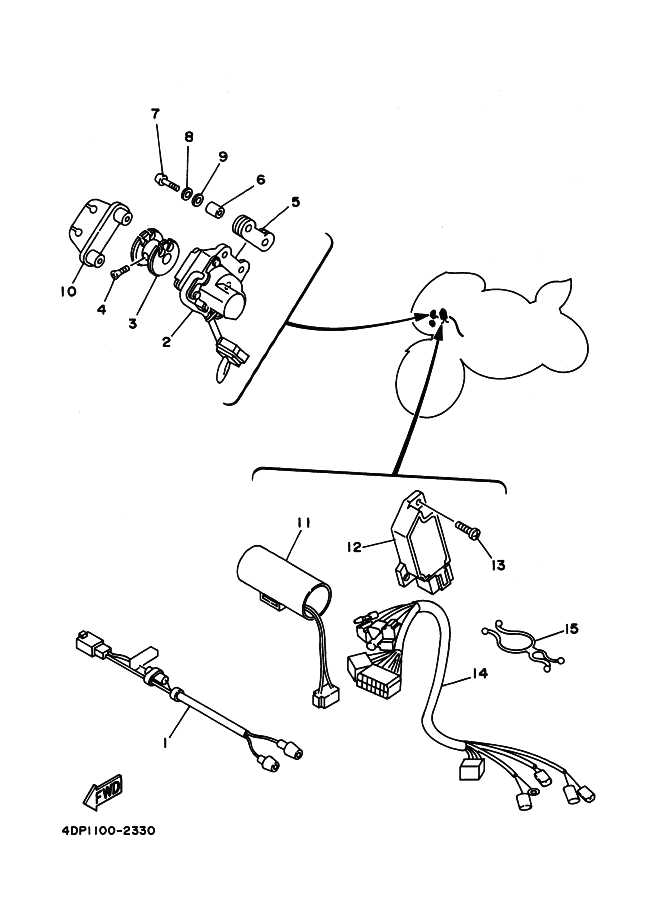 7
8
9
6
5
10
4
3
2
11
12
13
15
14
1
FWD
4DP1100-2330