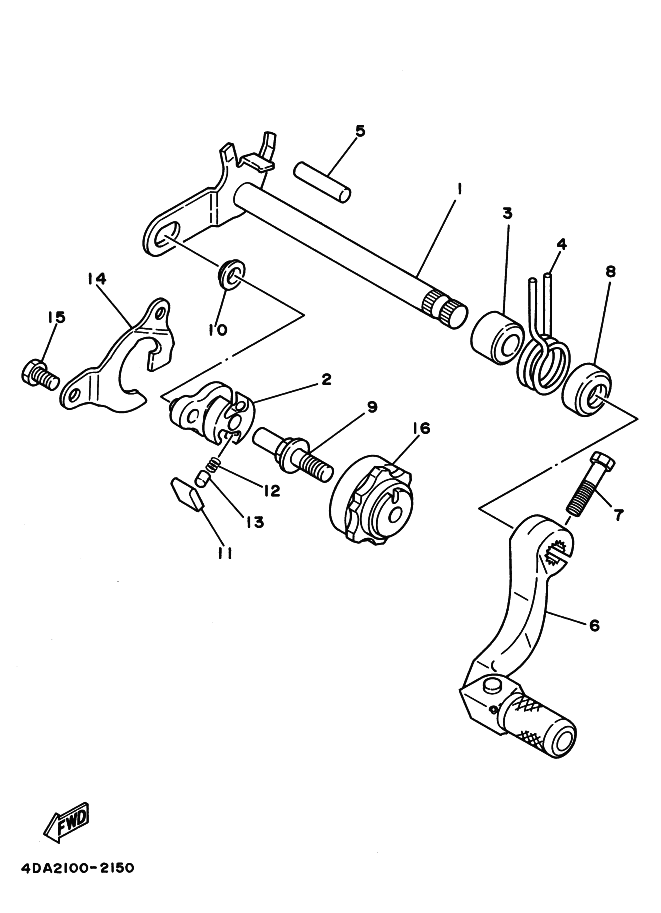 5
1
3
4
8
14
15
10
2
9
16
12
13
11
7
6
FWD
4DA2100-2150