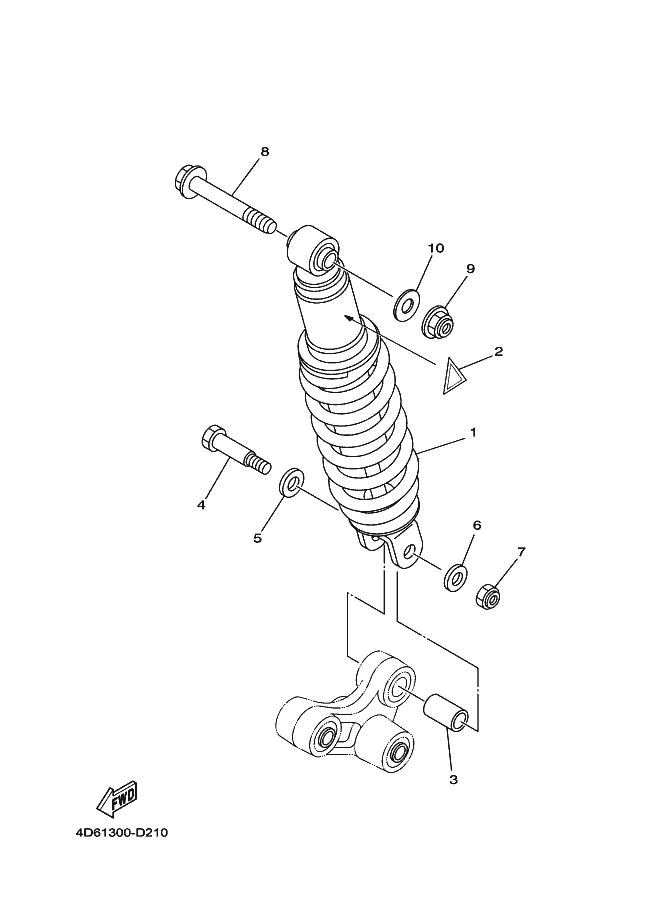 8

10

9

2

1

4

5

6

7

3

FWD

4D61300-D210