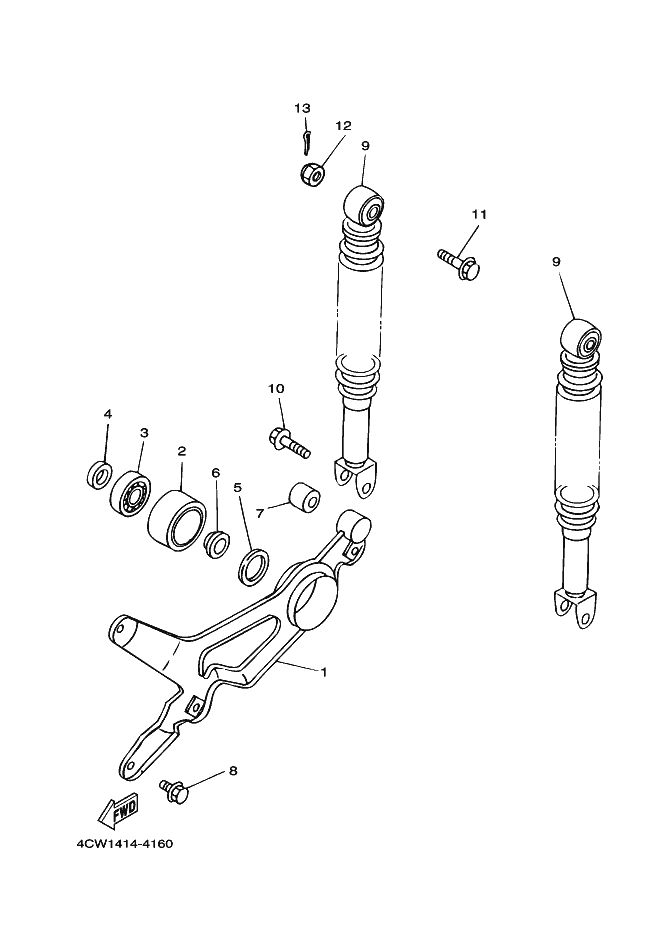 13
12
9
11
9
10
4
3
2
6
5
7
1
8
FWD
4CW1414-4160