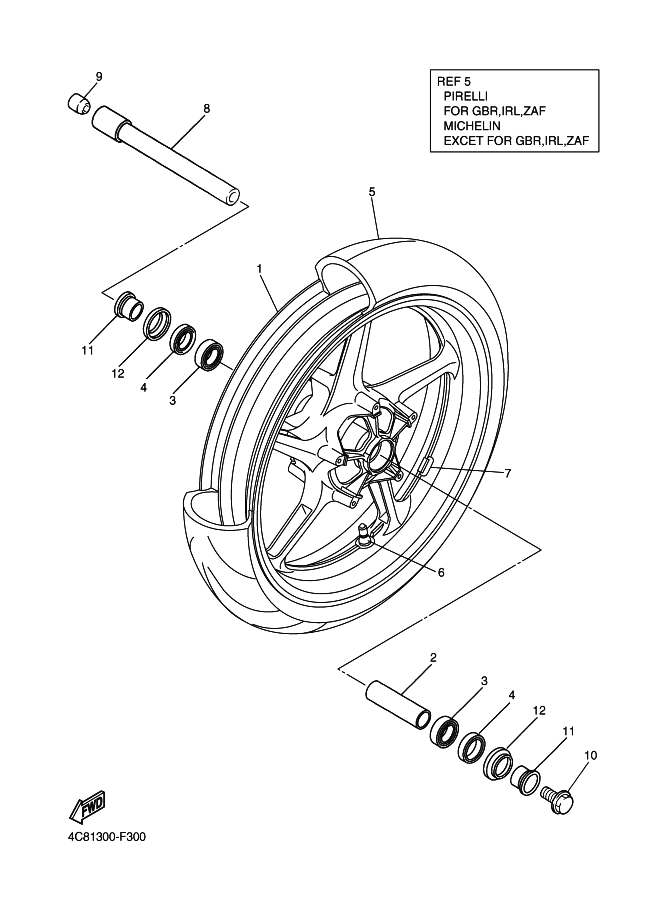 REF 5
PIRELLI
FOR GBR,IRL,ZAF
MICHELIN
EXCET FOR GBR,IRL,ZAF

9
8
5
1
11
12
4
3
7
6
2
3
4
12
11
10
FWD
4C81300-F300