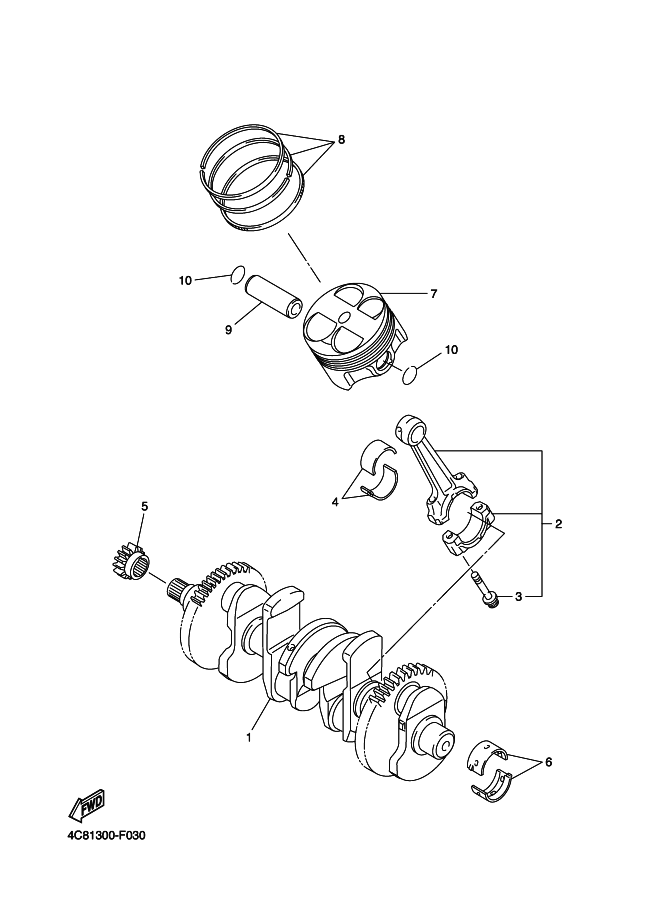 8

10

7

9

10

4

2

5

3

1

6

FWD

4C81300-F030