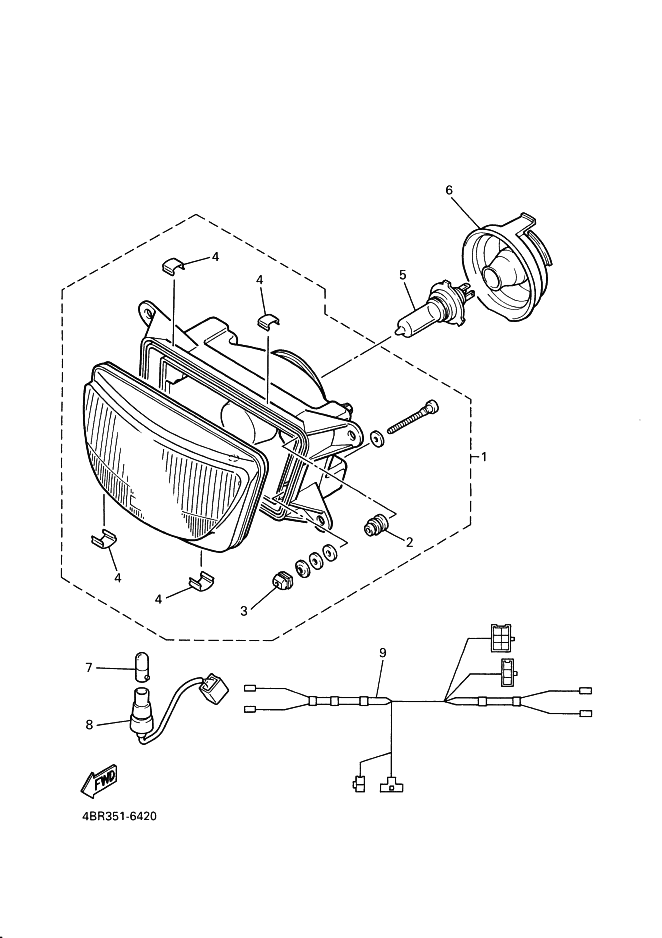 6
4
4
5
1
2
4
4
3
9
7
8
FWD
4BR351-6420