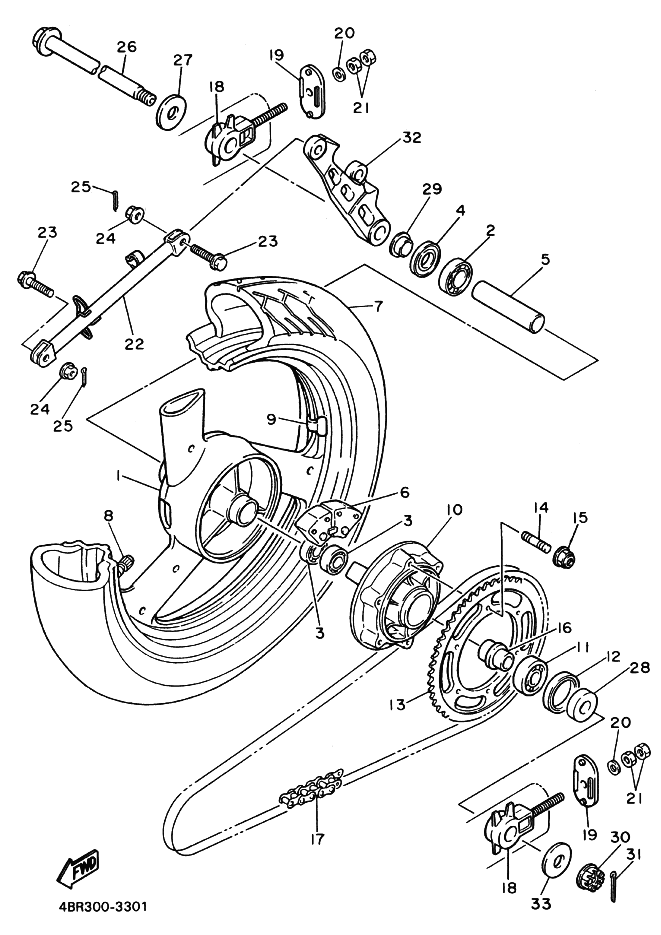 26
27
19
20
21
18
32
25
24
23
23
29
4
2
5
22
7
24
25
9
1
6
3
10
14
15
8
3
16
11
12
28
13
20
21
17
19
30
31
18
33
FWD
4BR300-3301