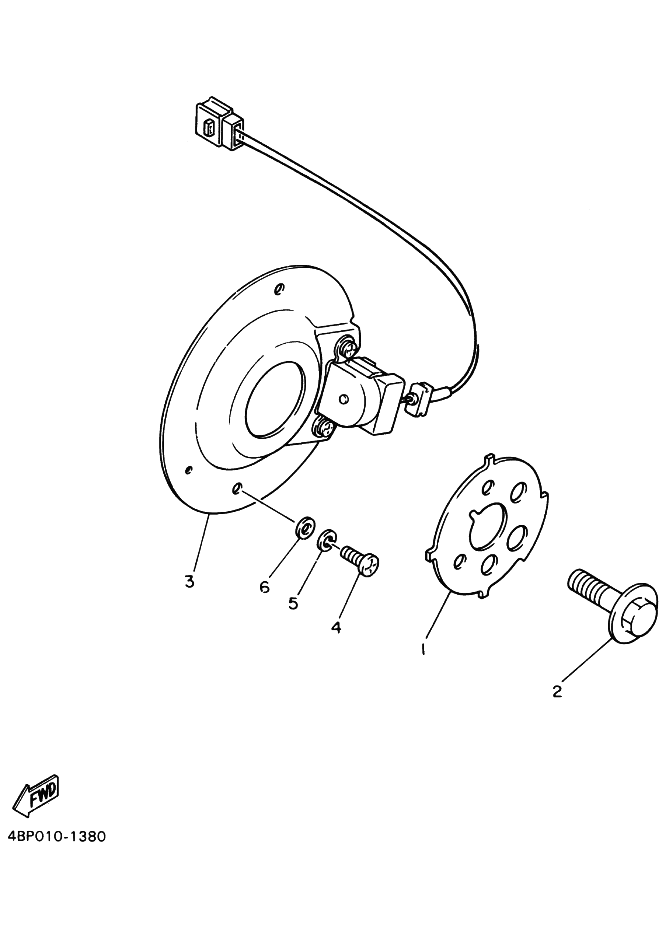 3
6
5
4
1
2
FWD
4BP010-1380