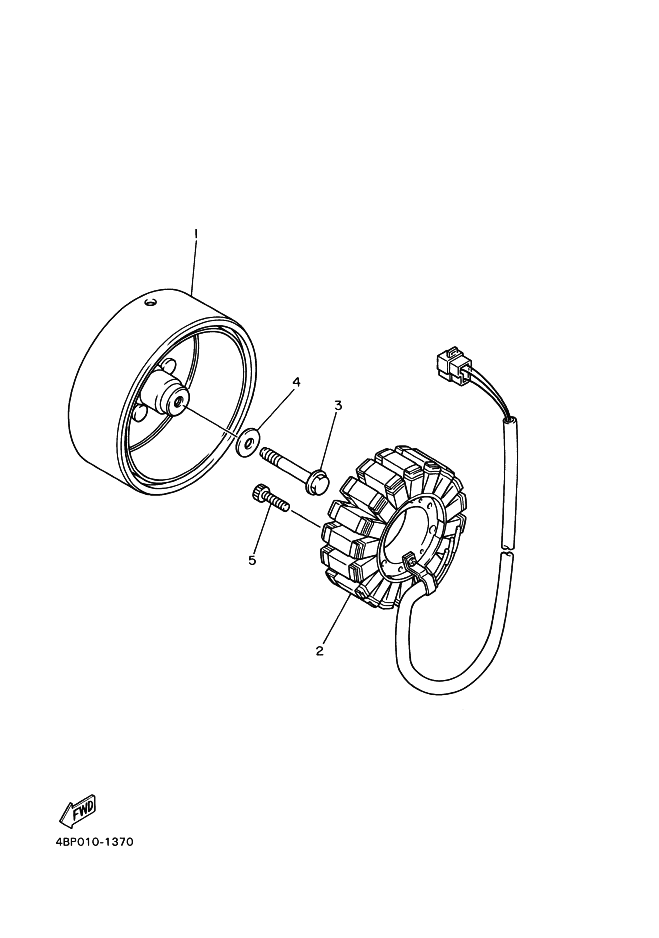 1
4
3
5
2
FWD
4BP010-1370