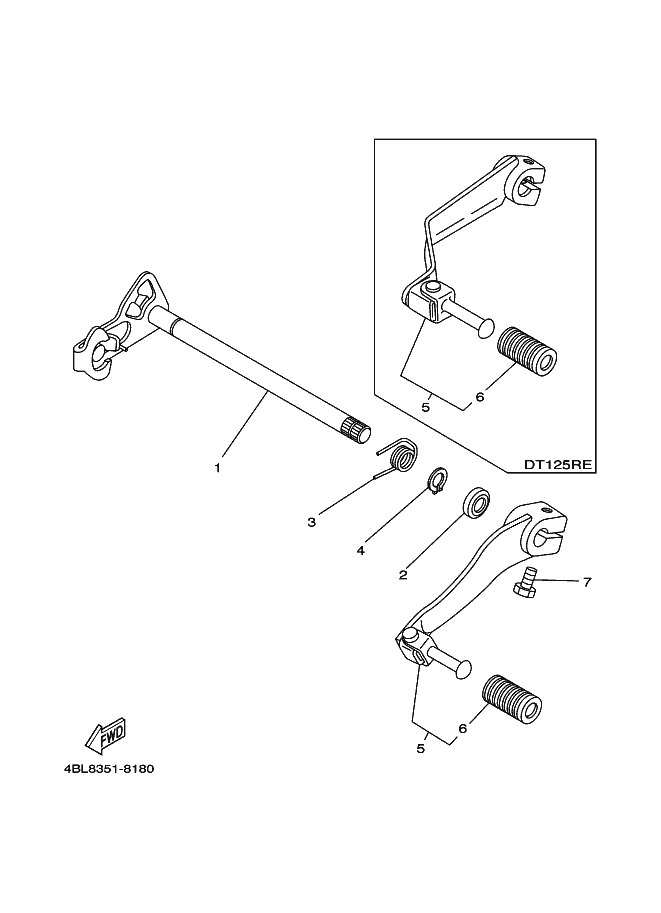 5
6
DT125RE
1
3
4
2
7
5
6
FWD
4BL8351-8180