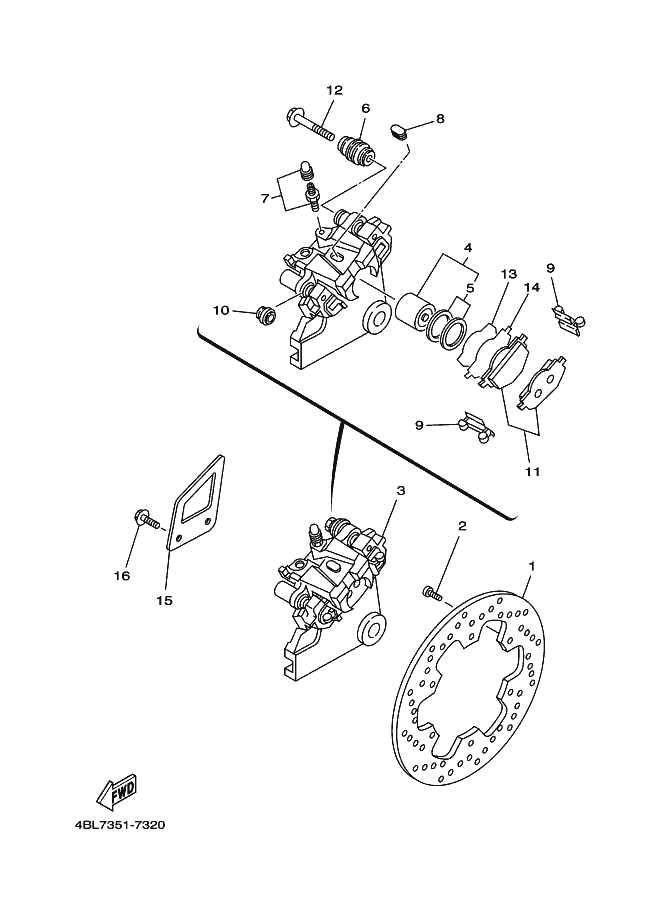 12
6
8
7
4
5
13
14
9
10
9
11
3
2
1
16
15
FWD
4BL7351-7320