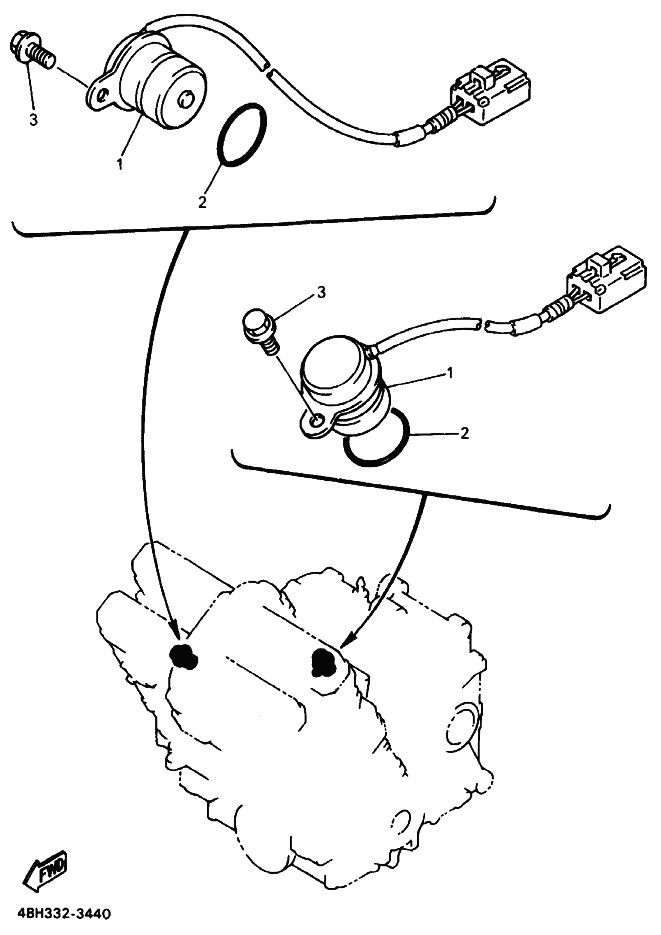 3
1
2
3
1
2
FWD
4BH332-3440