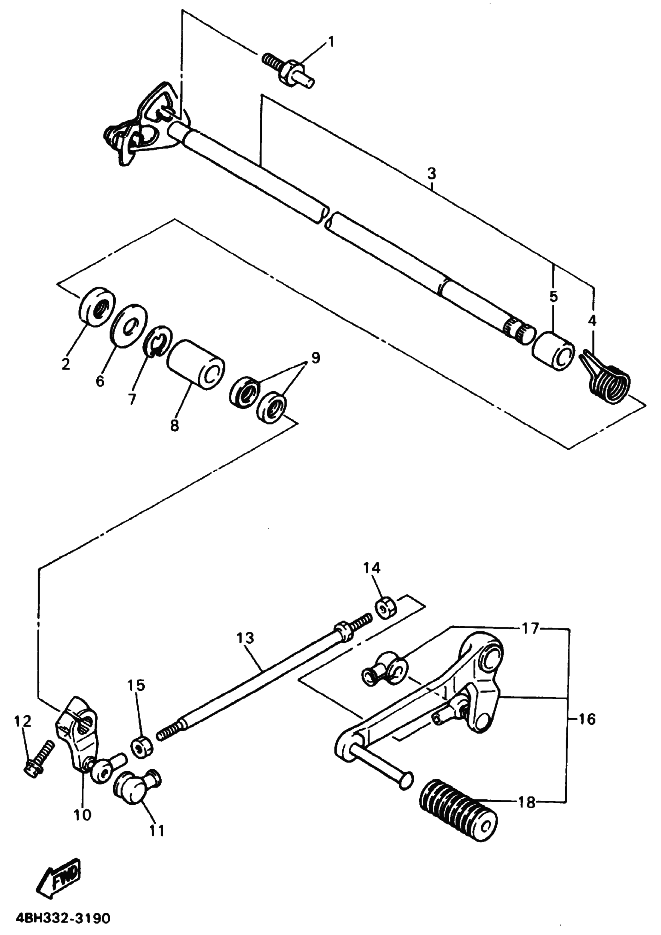 1
3
5
4
2
6
7
8
9
14
13
17
15
16
12
10
11
18
FWD
4BH332-3190