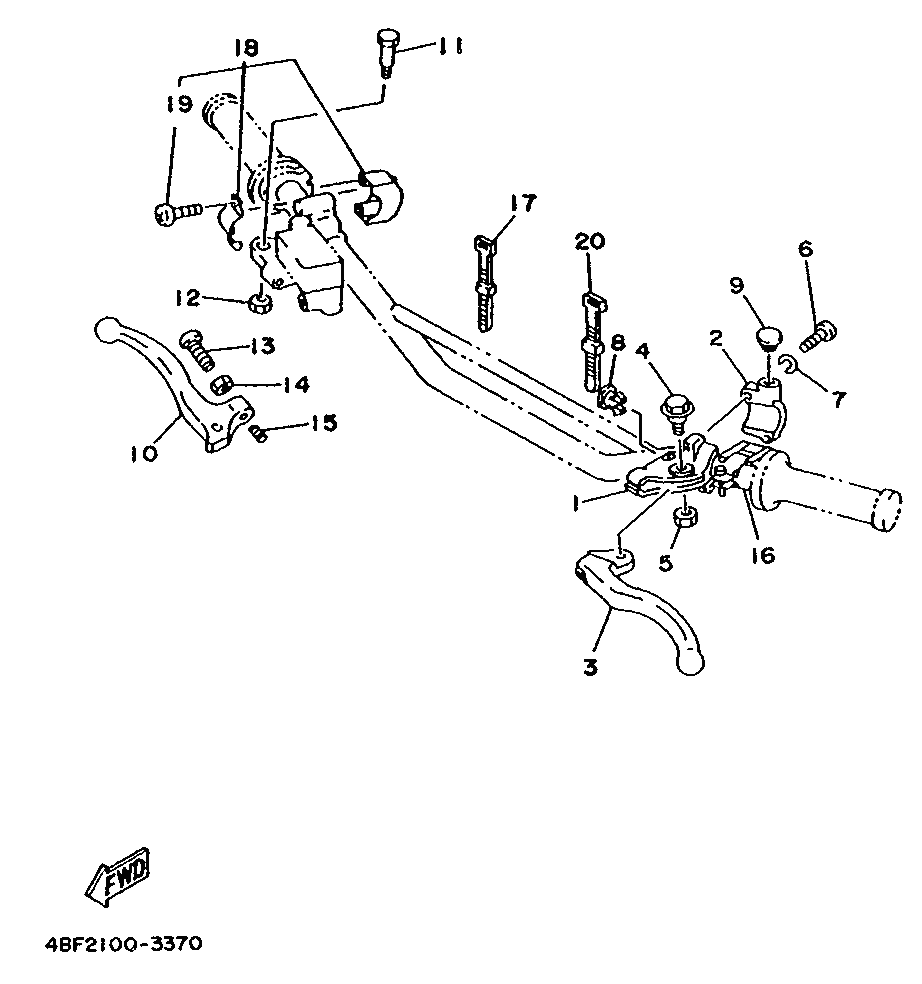 18
11
19
17
20
6
9
2
8
4
7
12
13
14
15
10
1
5
16
3
FWD
4BF2100-3370