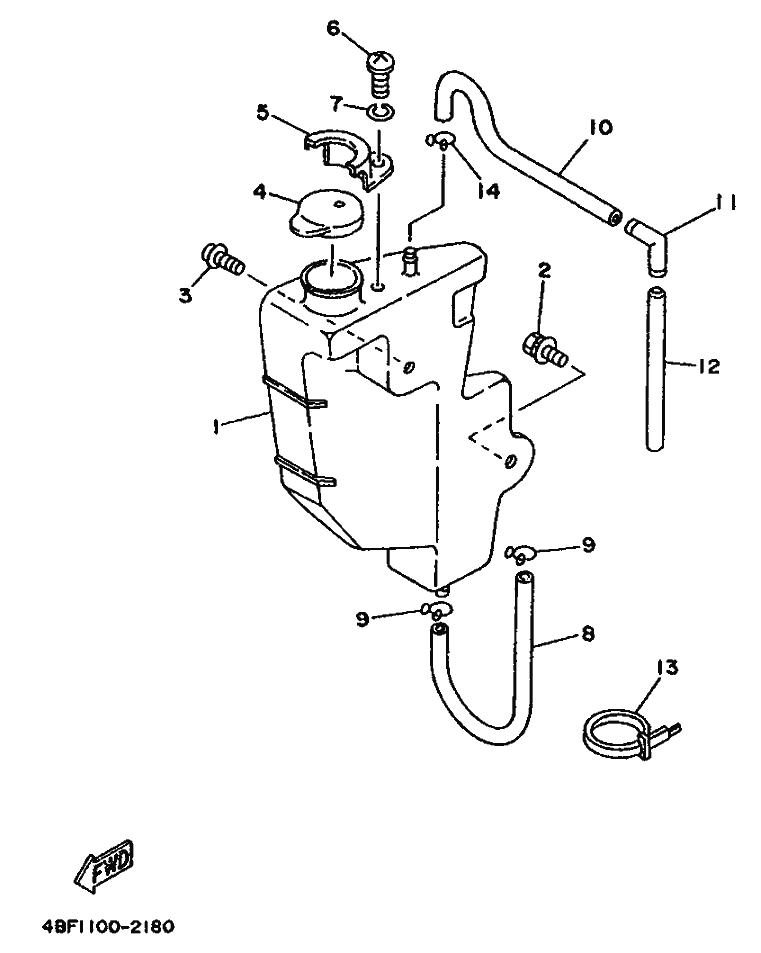 6
7
5
10
14
4
11
3
2
12
1
9
9
8
13
FWD
4BF1100-2180