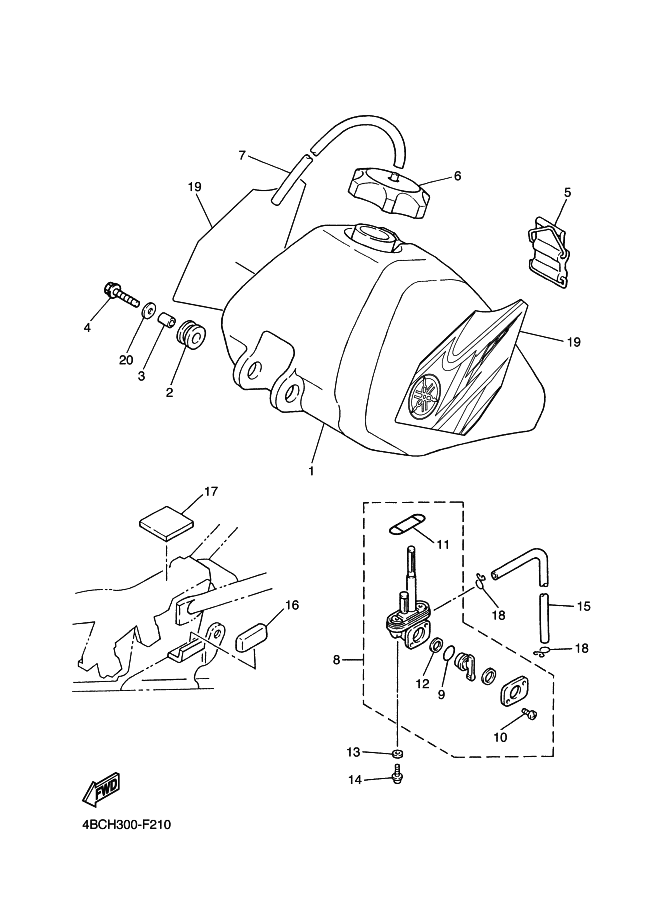 7
6
19
5
4
20
3
2
19
1
17
11
16
18
15
8
12
9
18
10
13
14
FWD
4BCH300-F210